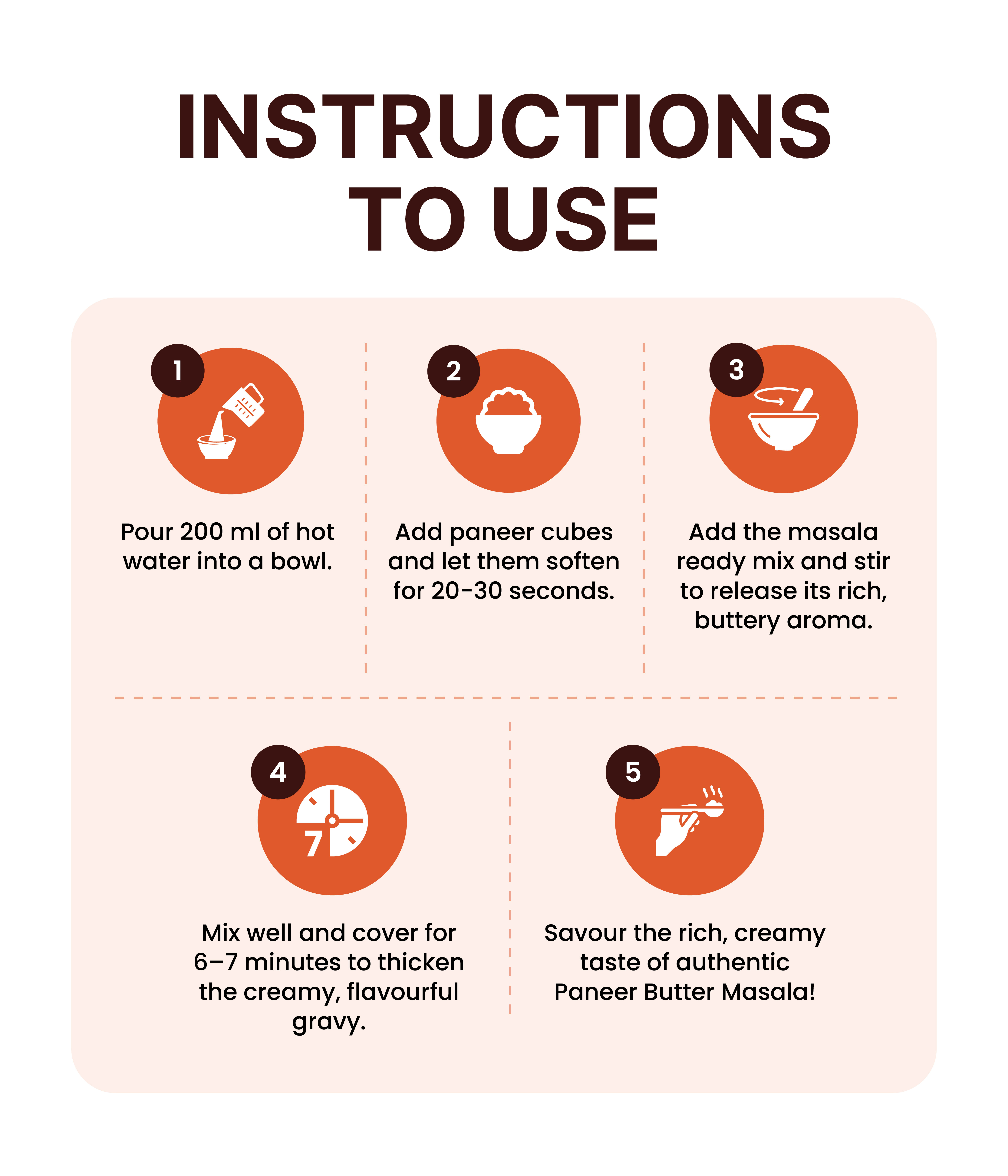 INSTRUCTIONS TO USE

1

Pour 200 ml of hot water into a bowl.

2

Add paneer cubes and let them soften for 20-30 seconds.

3

Add the masala ready mix and stir to release its rich, buttery aroma.

4

7

Mix well and cover for 6–7 minutes to thicken the creamy, flavourful gravy.

5

Savour the rich, creamy taste of authentic Paneer Butter Masala!